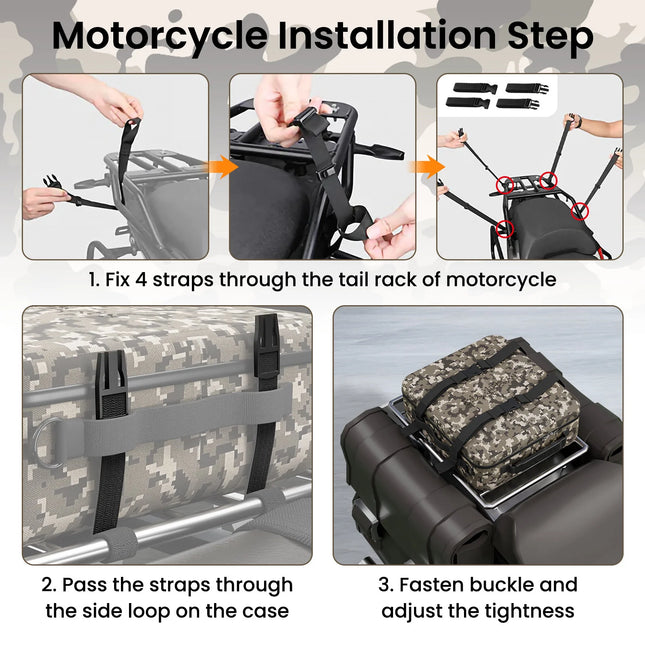 Motorcycle Installation Step

1. Fix 4 straps through the tail rack of motorcycle

2. Pass the straps through the side loop on the case

3. Fasten buckle and adjust the tightness