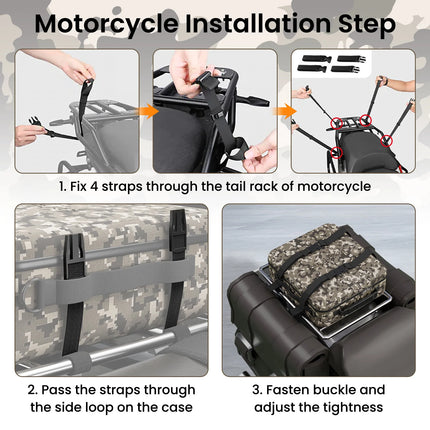 Motorcycle Installation Step

1. Fix 4 straps through the tail rack of motorcycle

2. Pass the straps through the side loop on the case

3. Fasten buckle and adjust the tightness