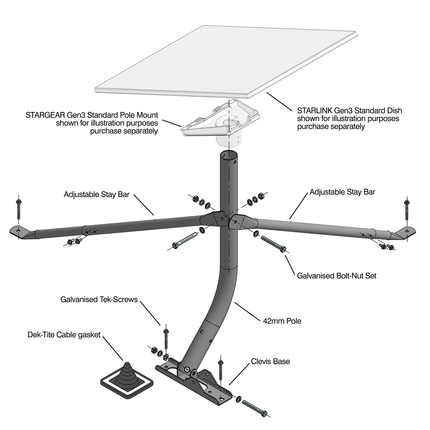 STARGEAR Gen3 Standard Pole Mount
shown for illustration purposes
purchase separately

STARLINK Gen3 Standard Dish
shown for illustration purposes
purchase separately

Adjustable Stay Bar

Adjustable Stay Bar

Galvanised Bolt-Nut Set

Galvanised Tek-Screws

42mm Pole

Dek-Tite Cable gasket

Clevis Base