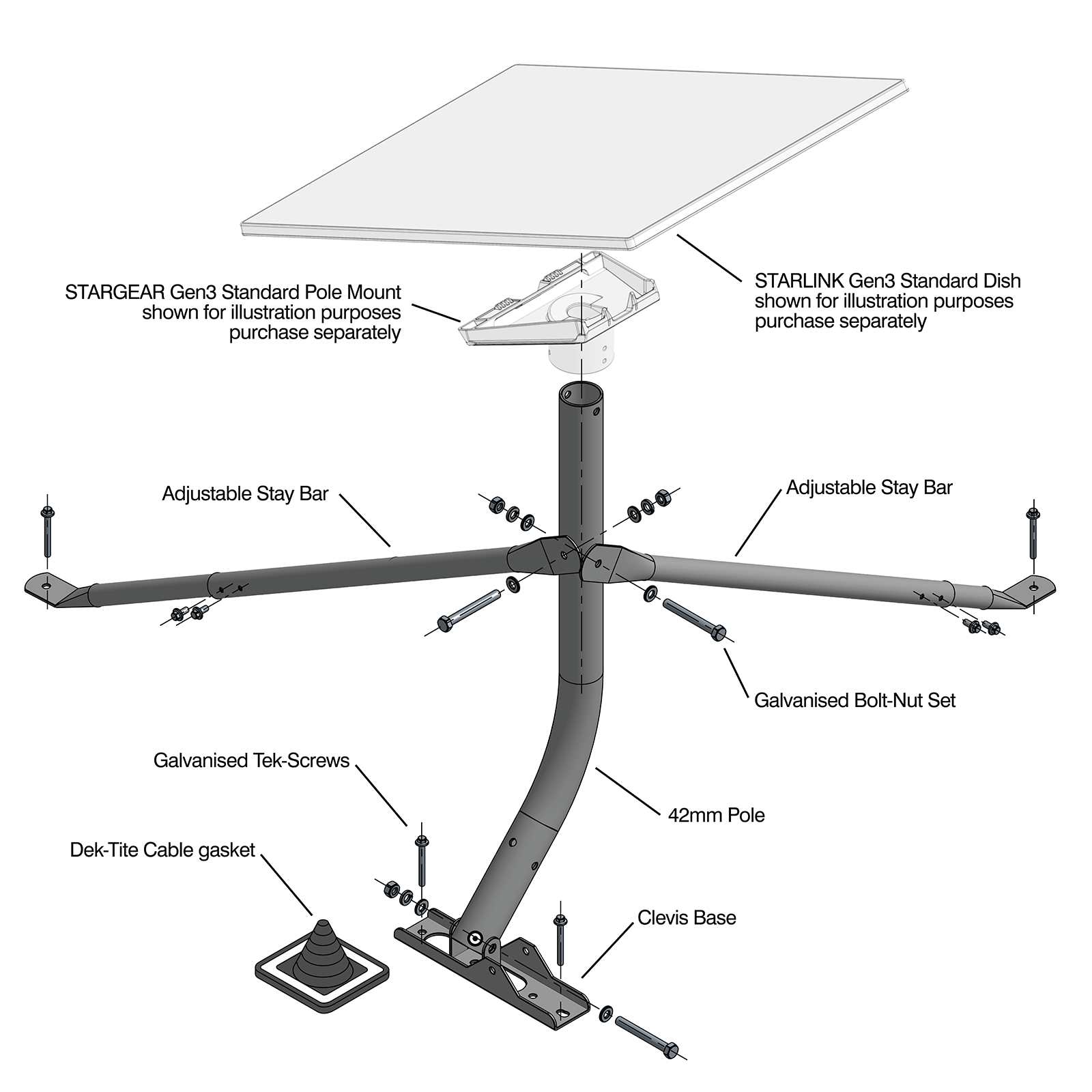 STARGEAR Gen3 Standard Pole Mount
shown for illustration purposes
purchase separately

STARLINK Gen3 Standard Dish
shown for illustration purposes
purchase separately

Adjustable Stay Bar

Adjustable Stay Bar

Galvanised Bolt-Nut Set

Galvanised Tek-Screws

42mm Pole

Dek-Tite Cable gasket

Clevis Base