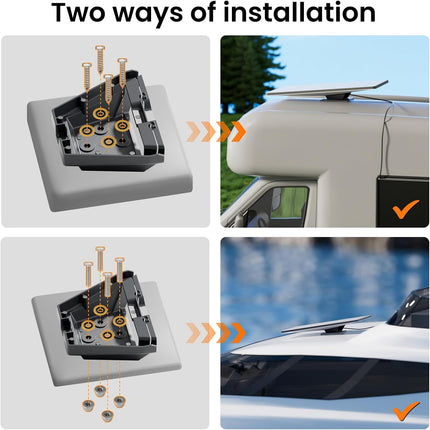 Two ways of installation